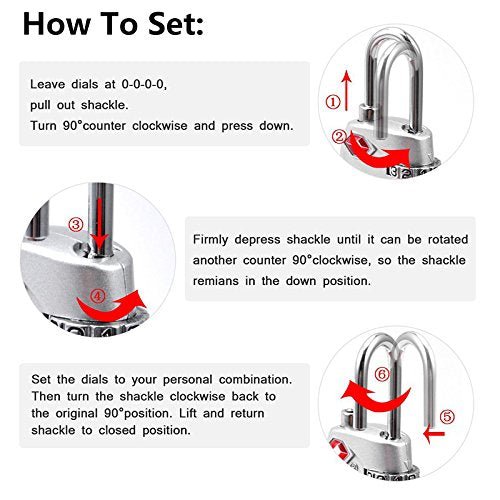 How To Set:

Leave dials at 0-0-0-0, pull out shackle. Turn 90°counter clockwise and press down.

①

②

③

④

Firmly depress shackle until it can be rotated another counter 90°clockwise, so the shackle remians in the down position.

Set the dials to your personal combination. Then turn the shackle clockwise back to the original 90°position. Lift and return shackle to closed position.

⑥

⑤