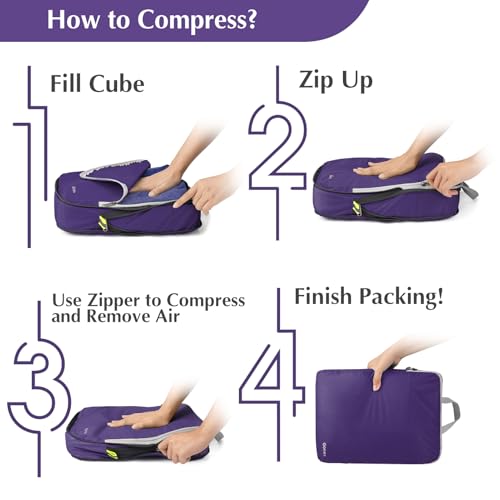 How to Compress?

1 Fill Cube

2 Zip Up

3 Use Zipper to Compress and Remove Air

4 Finish Packing!