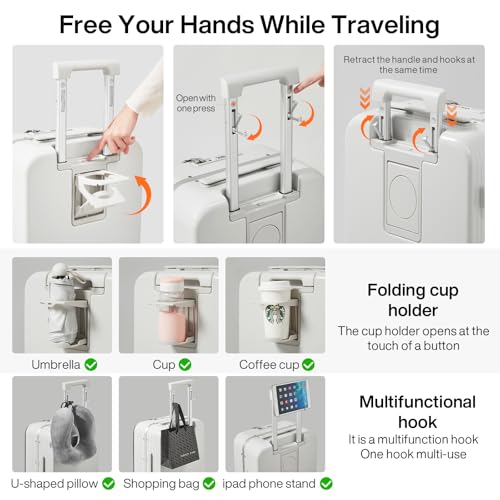 Free Your Hands While Traveling

Open with one press

Retract the handle and hooks at the same time

Umbrella

Cup

Coffee cup

Folding cup holder

The cup holder opens at the touch of a button

U-shaped pillow

Shopping bag

ipad phone stand

Multifunctional hook

It is a multifunction hook
One hook multi-use