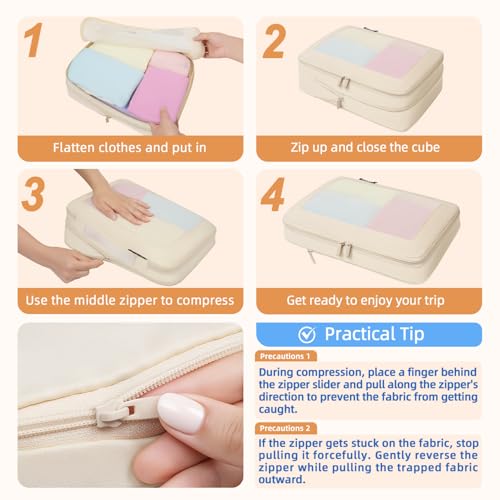 1

Flatten clothes and put in

2

Zip up and close the cube

3

Use the middle zipper to compress

4

Get ready to enjoy your trip

Practical Tip

Precautions 1

During compression, place a finger behind the zipper slider and pull along the zipper's direction to prevent the fabric from getting caught.

Precautions 2

If the zipper gets stuck on the fabric, stop pulling it forcefully. Gently reverse the zipper while pulling the trapped fabric outward.