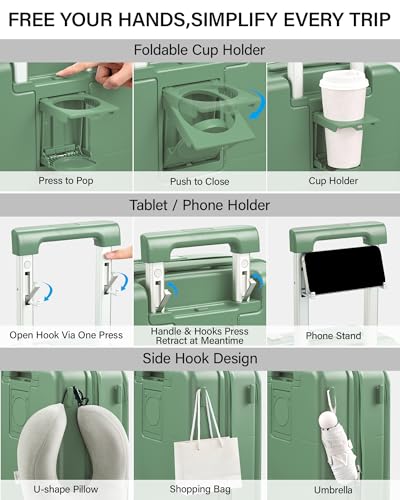 FREE YOUR HANDS,SIMPLIFY EVERY TRIP

Foldable Cup Holder

Press to Pop

Push to Close

Cup Holder

Tablet / Phone Holder

Open Hook Via One Press

Handle & Hooks Press Retract at Meantime

Phone Stand

Side Hook Design

U-shape Pillow

Shopping Bag

Umbrella