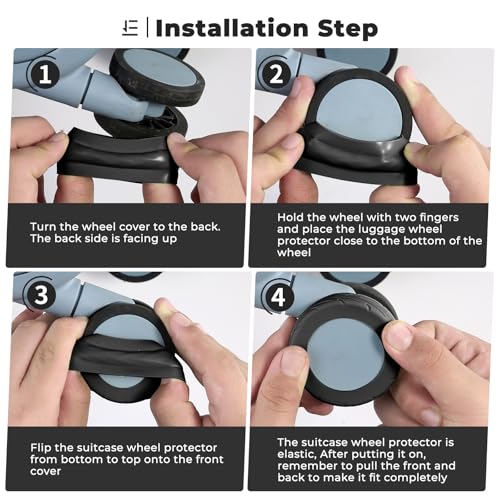 Installation Step

1

Turn the wheel cover to the back. The back side is facing up

2

Hold the wheel with two fingers and place the luggage wheel protector close to the bottom of the wheel

3

Flip the suitcase wheel protector from bottom to top onto the front cover

4

The suitcase wheel protector is elastic, After putting it on, remember to pull the front and back to make it fit completely