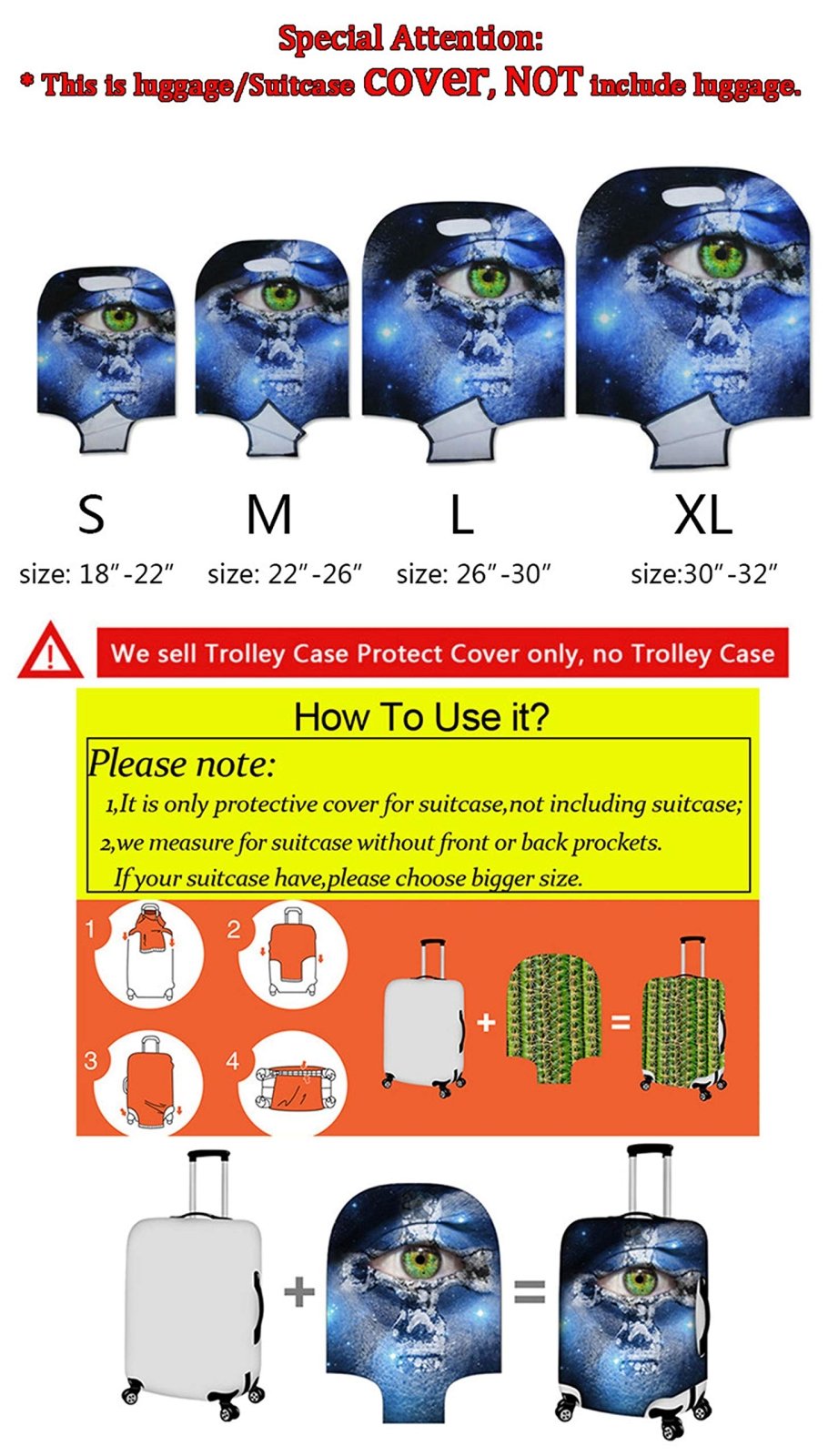 Special Attention:
* This is luggage/Suitcase cover, NOT include luggage.

S
size: 18"-22"

M
size: 22"-26"

L
size: 26"-30"

XL
size:30"-32"

We sell Trolley Case Protect Cover only, no Trolley Case

How To Use it?

Please note:
1,It is only protective cover for suitcase,not including suitcase;
2,we measure for suitcase without front or back prockets.
If your suitcase have,please choose bigger size.

1
2
3
4

+
=

+
=