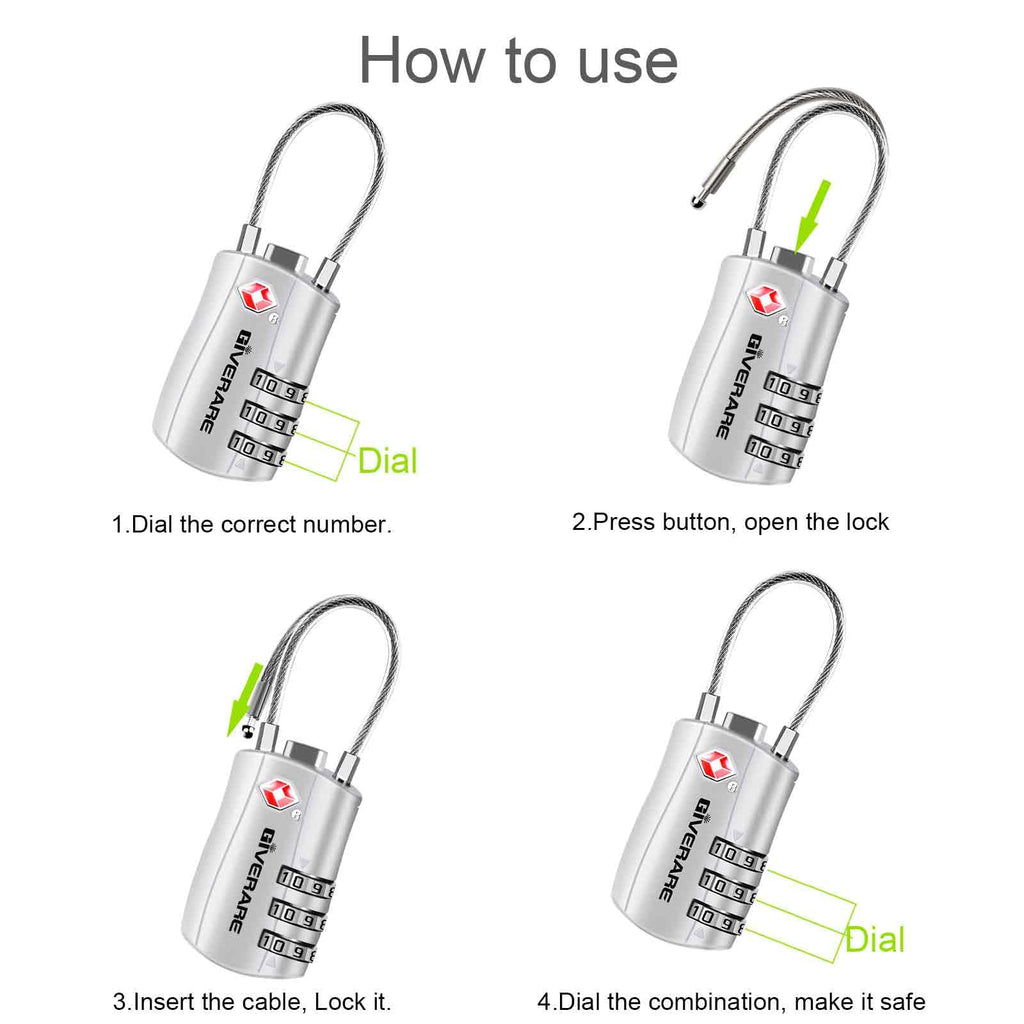 How to use

GIVERARE

1 0 9 8
1 0 9 8
1 0 9 8

Dial

1.Dial the correct number.

GIVERARE

1 0 9 8
1 0 9 8
1 0 9 8

2.Press button, open the lock

GIVERARE

1 0 9 8
1 0 9 8
1 0 9 8

3.Insert the cable, Lock it.

GIVERARE

1 0 9 8
1 0 9 8
1 0 9 8

Dial

4.Dial the combination, make it safe