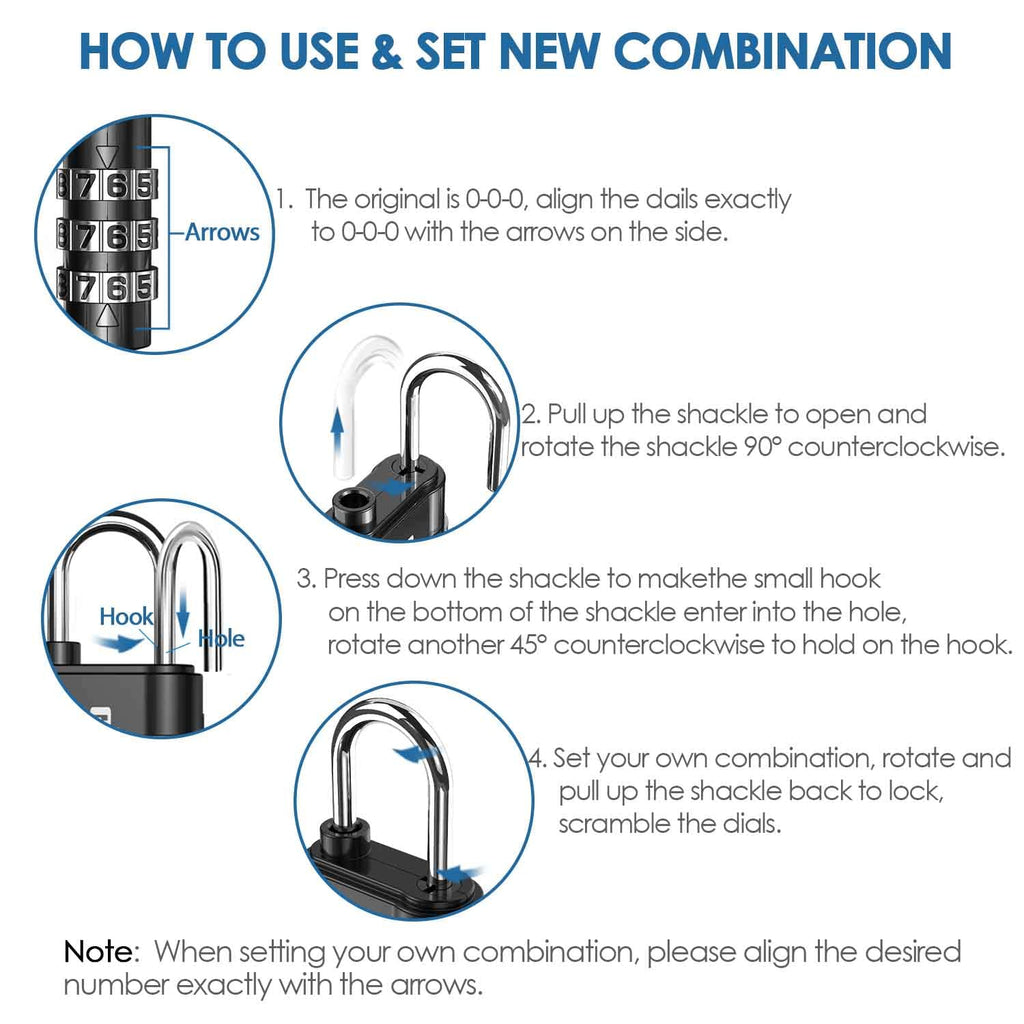 HOW TO USE & SET NEW COMBINATION

8765
8765
8765
Arrows

1. The original is 0-0-0, align the dails exactly to 0-0-0 with the arrows on the side.

2. Pull up the shackle to open and rotate the shackle 90° counterclockwise.

Hook
Hole

3. Press down the shackle to makethe small hook on the bottom of the shackle enter into the hole, rotate another 45° counterclockwise to hold on the hook.

4. Set your own combination, rotate and pull up the shackle back to lock, scramble the dials.

Note: When setting your own combination, please align the desired number exactly with the arrows.