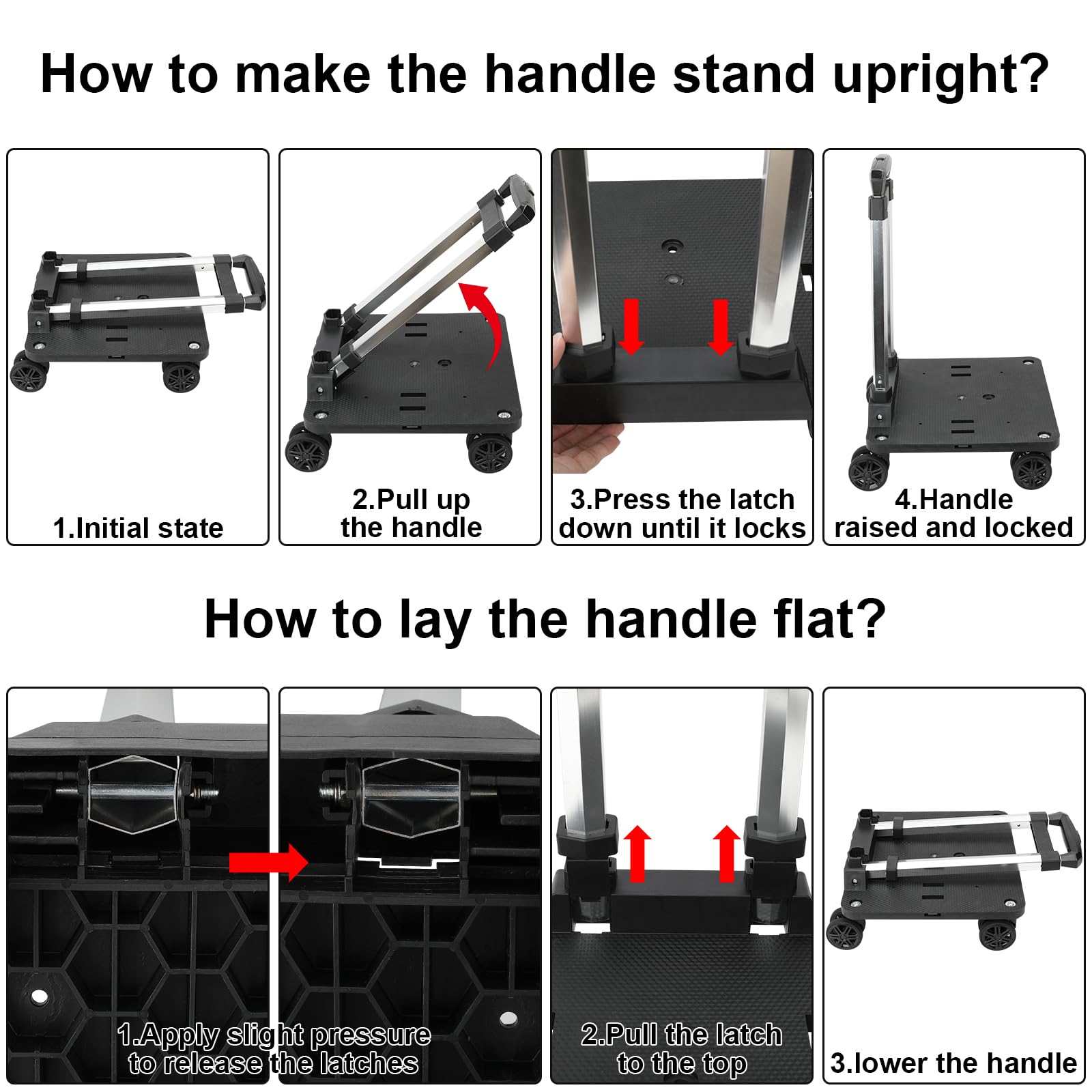 How to make the handle stand upright?

1.Initial state

2.Pull up the handle

3.Press the latch down until it locks

4.Handle raised and locked

How to lay the handle flat?

1.Apply slight pressure to release the latches

2.Pull the latch to the top

3.lower the handle